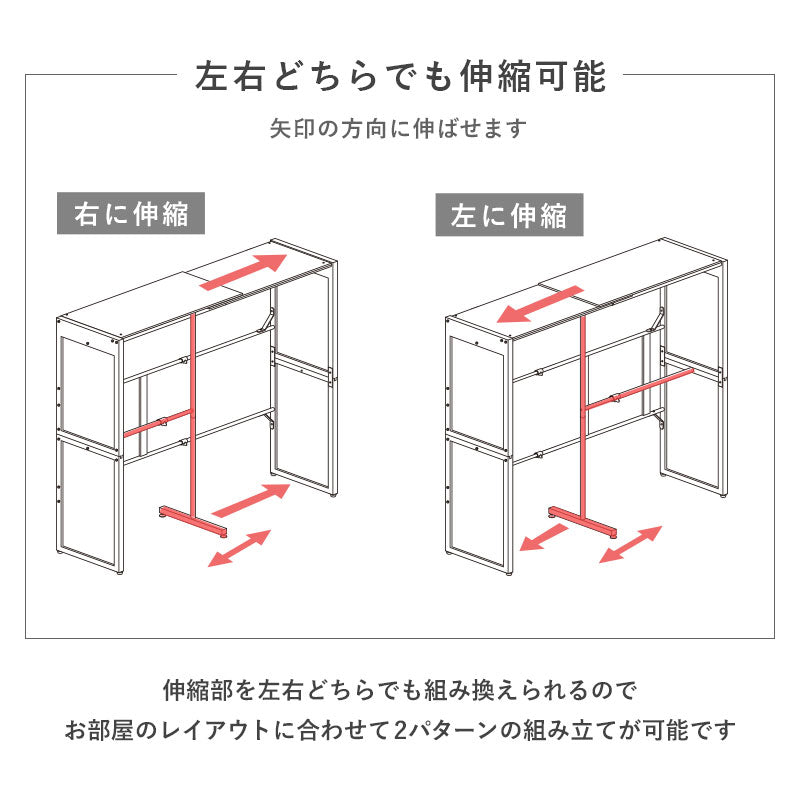 左右どちらでも伸縮可能

矢印の方向に伸ばせます

右に伸縮

左に伸縮

伸縮部を左右どちらでも組み換えられるので
お部屋のレイアウトに合わせて2パターンの組み立てが可能です