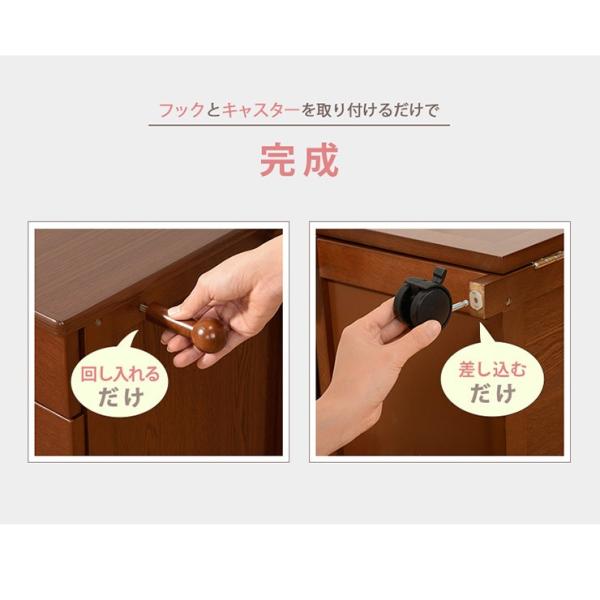 フックとキャスターを取り付けるだけで

完成

回し入れる
だけ

差し込む
だけ