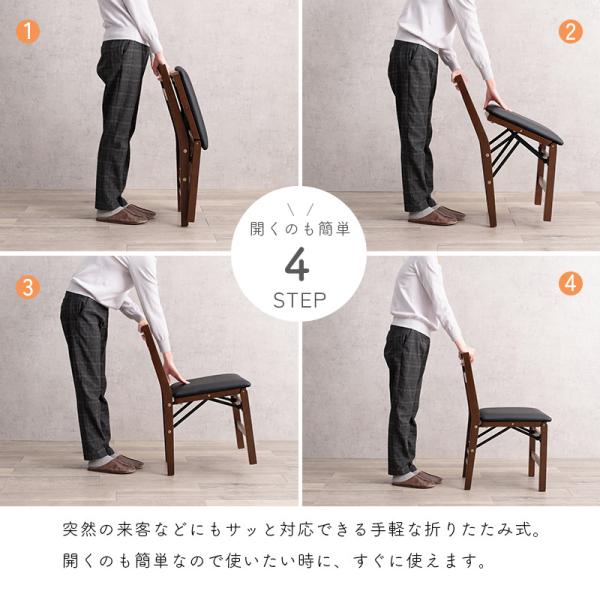 1

2

開くのも簡単
4
STEP

3

4

突然の来客などにもサッと対応できる手軽な折りたたみ式。
開くのも簡単なので使いたい時に、すぐに使えます。