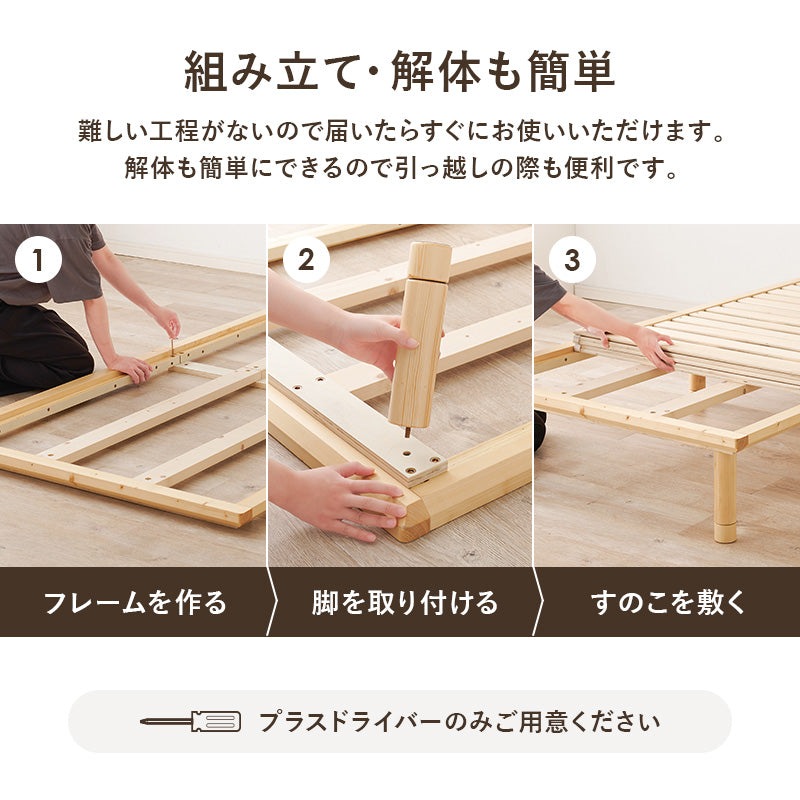 組み立て・解体も簡単

難しい工程がないので届いたらすぐにお使いいただけます。
解体も簡単にできるので引っ越しの際も便利です。

1

2

3

フレームを作る

脚を取り付ける

すのこを敷く

プラスドライバーのみご用意ください