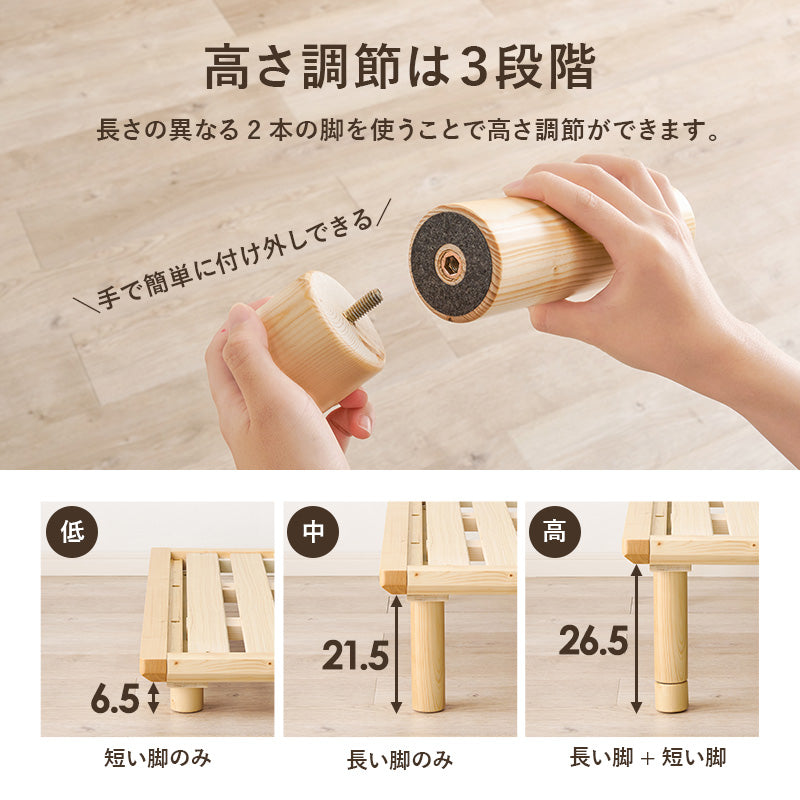 高さ調節は3段階

長さの異なる 2 本の脚を使うことで高さ調節ができます。

\手で簡単に付け外しできる/

低

6.5

短い脚のみ

中

21.5

長い脚のみ

高

26.5

長い脚 + 短い脚