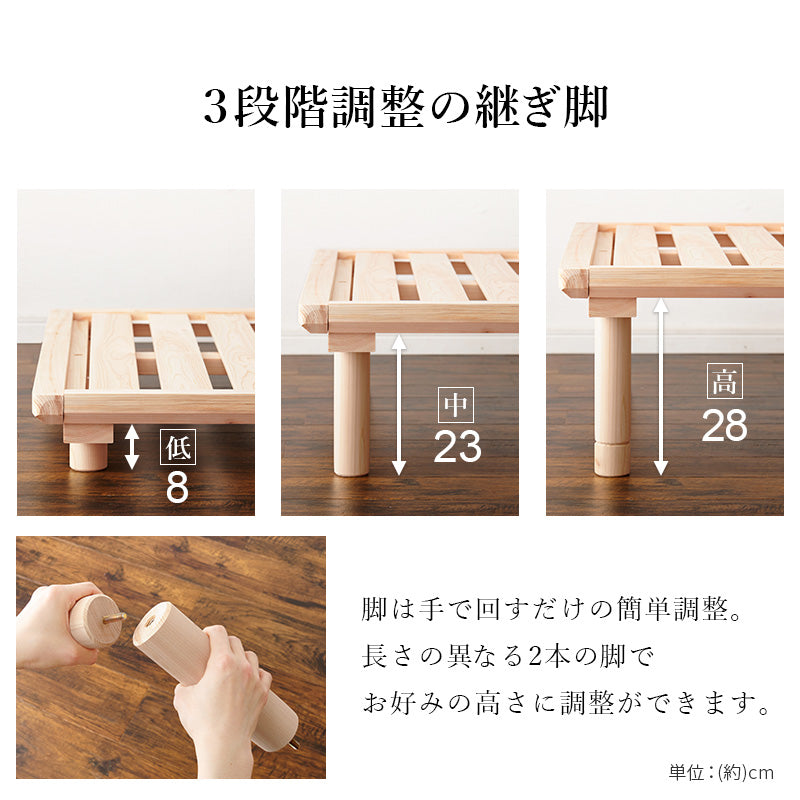 3段階調整の継ぎ脚

低
8

中
23

高
28

脚は手で回すだけの簡単調整。
長さの異なる2本の脚で
お好みの高さに調整ができます。

単位：(約)cm