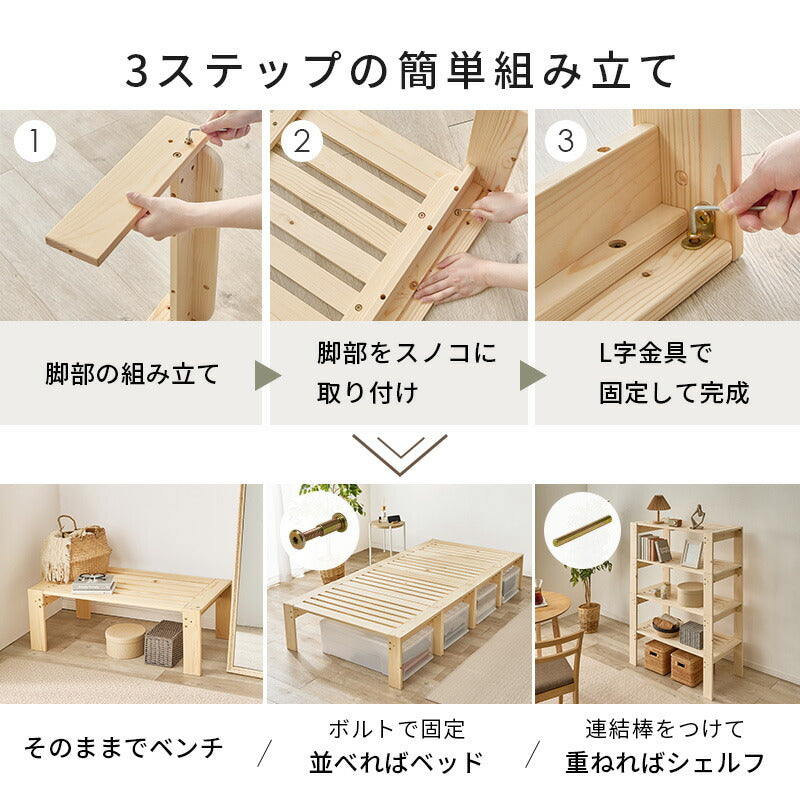 3ステップの簡単組み立て

1

2

3

脚部の組み立て

脚部をスノコに取り付け

L字金具で固定して完成

そのままでベンチ

/

ボルトで固定
並べればベッド

/

連結棒をつけて
重ねればシェルフ