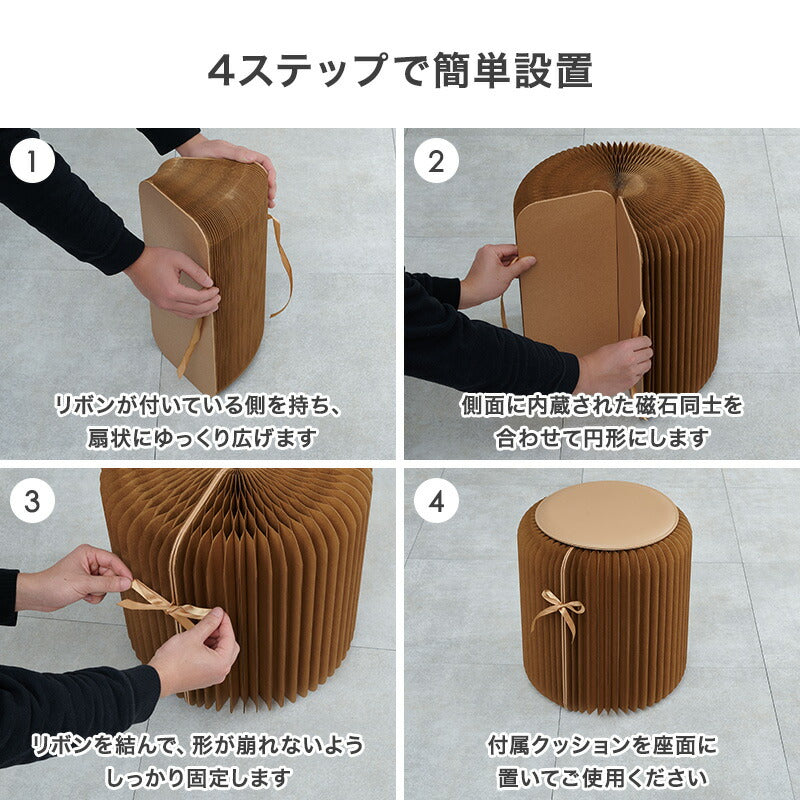 4ステップで簡単設置

1

リボンが付いている側を持ち、扇状にゆっくり広げます

2

側面に内蔵された磁石同士を合わせて円形にします

3

リボンを結んで、形が崩れないようしっかり固定します

4

付属クッションを座面に置いてご使用ください