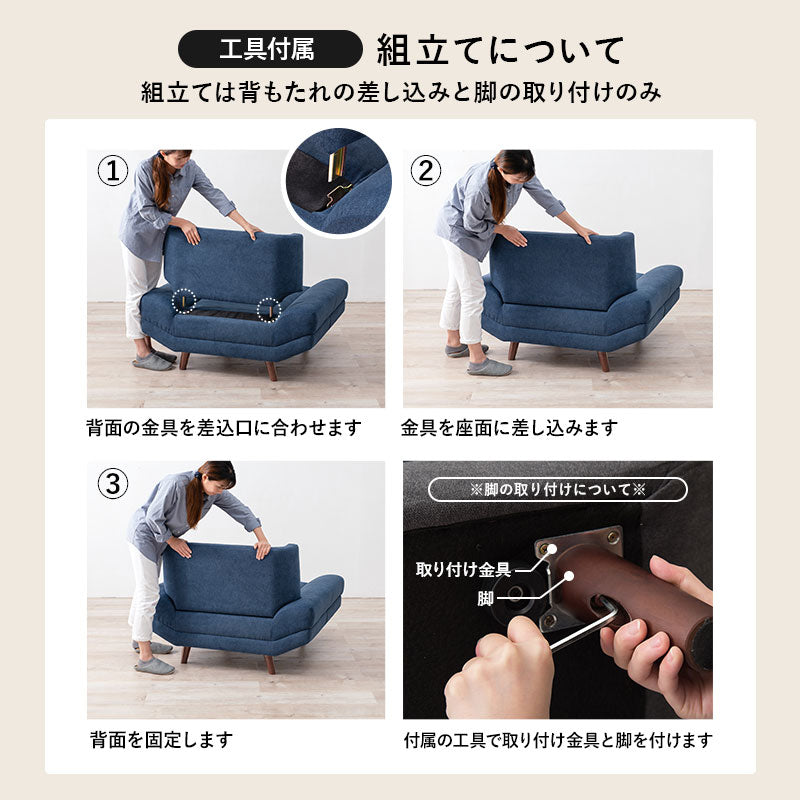 工具付属 組立てについて

組立ては背もたれの差し込みと脚の取り付けのみ

①

背面の金具を差込口に合わせます

②

金具を座面に差し込みます

③

背面を固定します

※脚の取り付けについて※

取り付け金具

脚

付属の工具で取り付け金具と脚を付けます